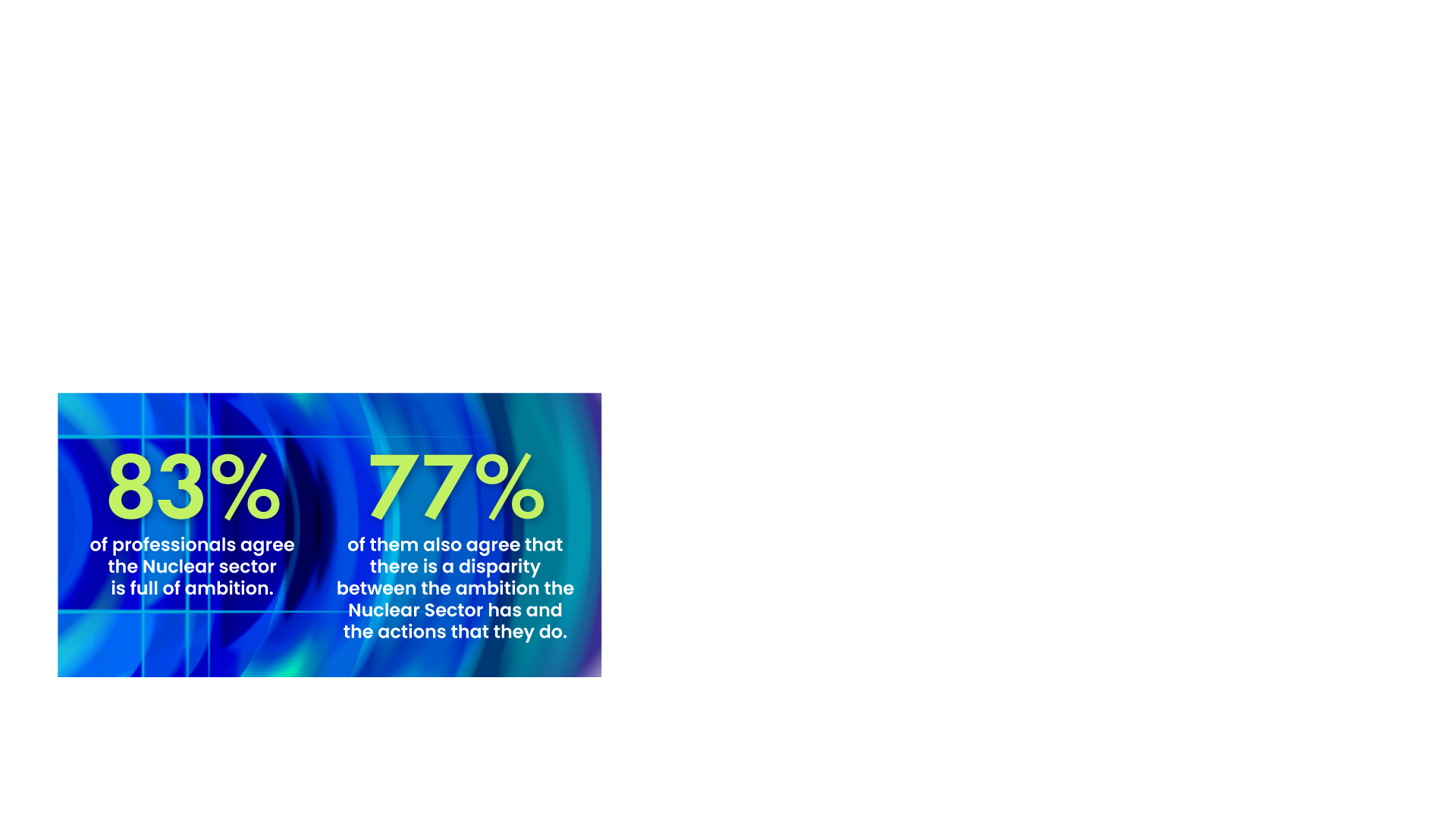 83%
of professionals agree the Nuclear sector is full of ambition.

77%
of them also agree that there is a disparity between the ambition the Nuclear Sector has and the actions that they do.