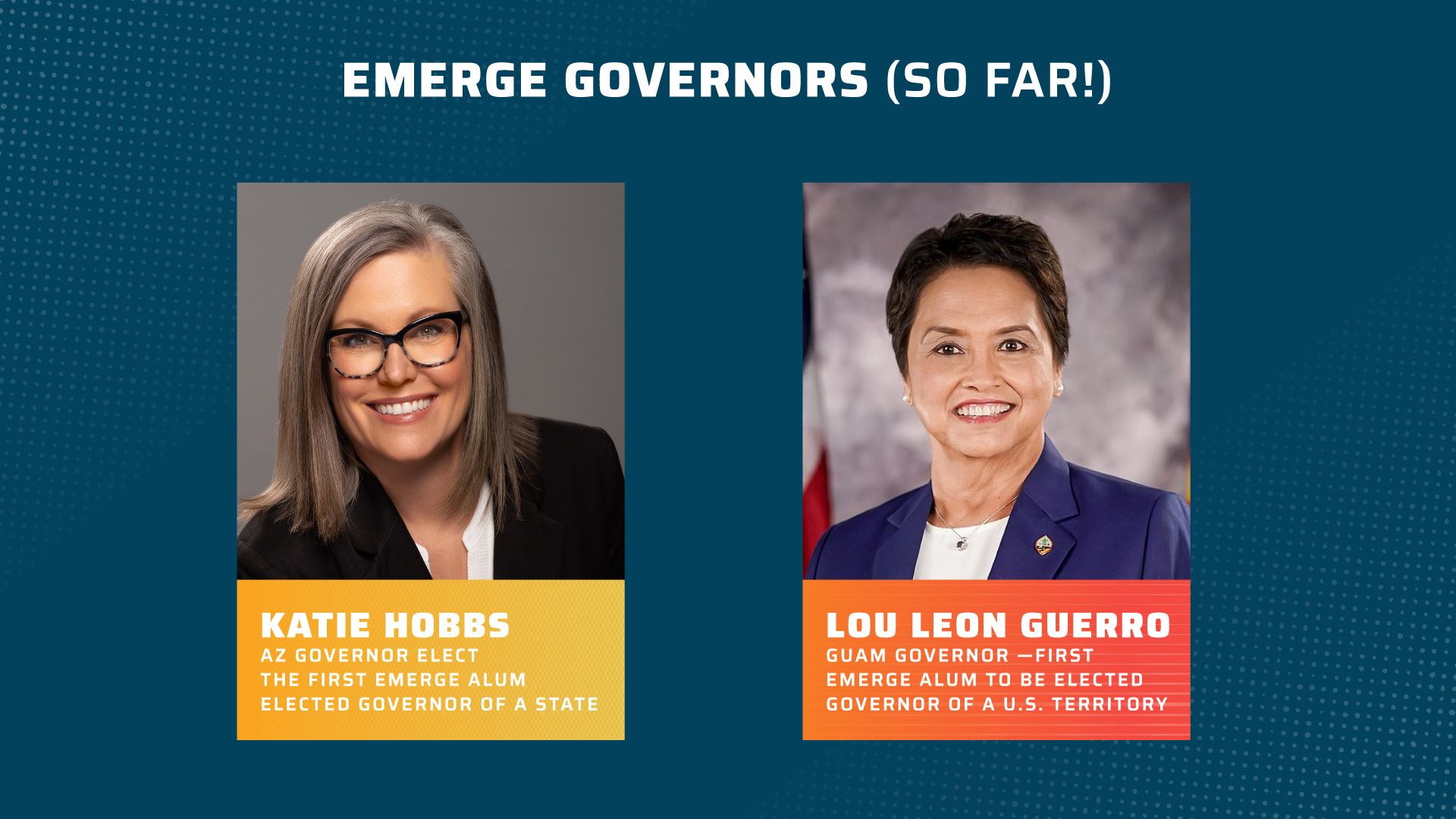 EMERGE GOVERNORS (SO FAR!)

KATIE HOBBS
AZ GOVERNOR ELECT
THE FIRST EMERGE ALUM ELECTED GOVERNOR OF A STATE

LOU LEON GUERRO
GUAM GOVERNOR —FIRST EMERGE ALUM TO BE ELECTED GOVERNOR OF A U.S. TERRITORY