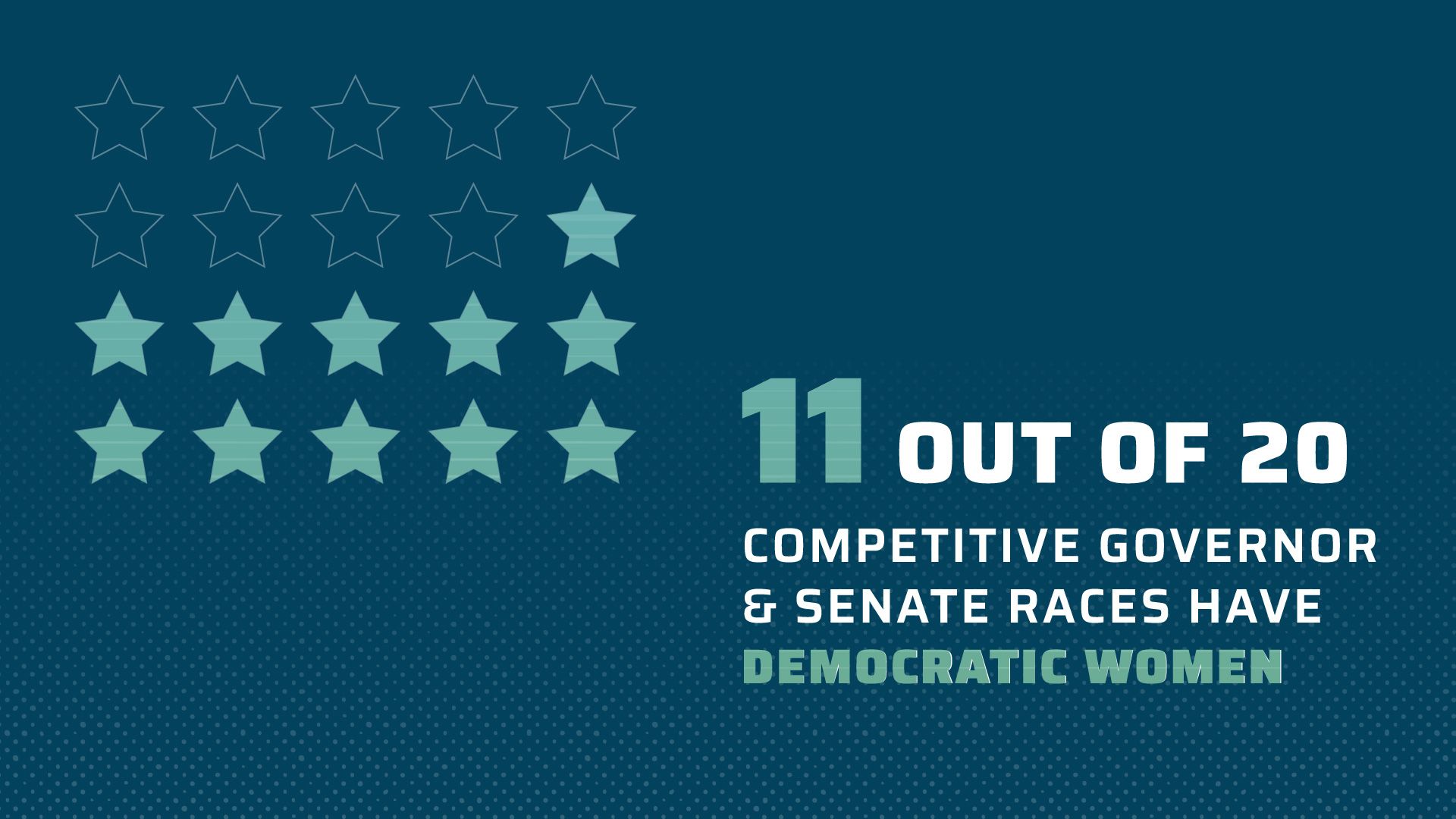 11 OUT OF 20

COMPETITIVE GOVERNOR & SENATE RACES HAVE DEMOCRATIC WOMEN