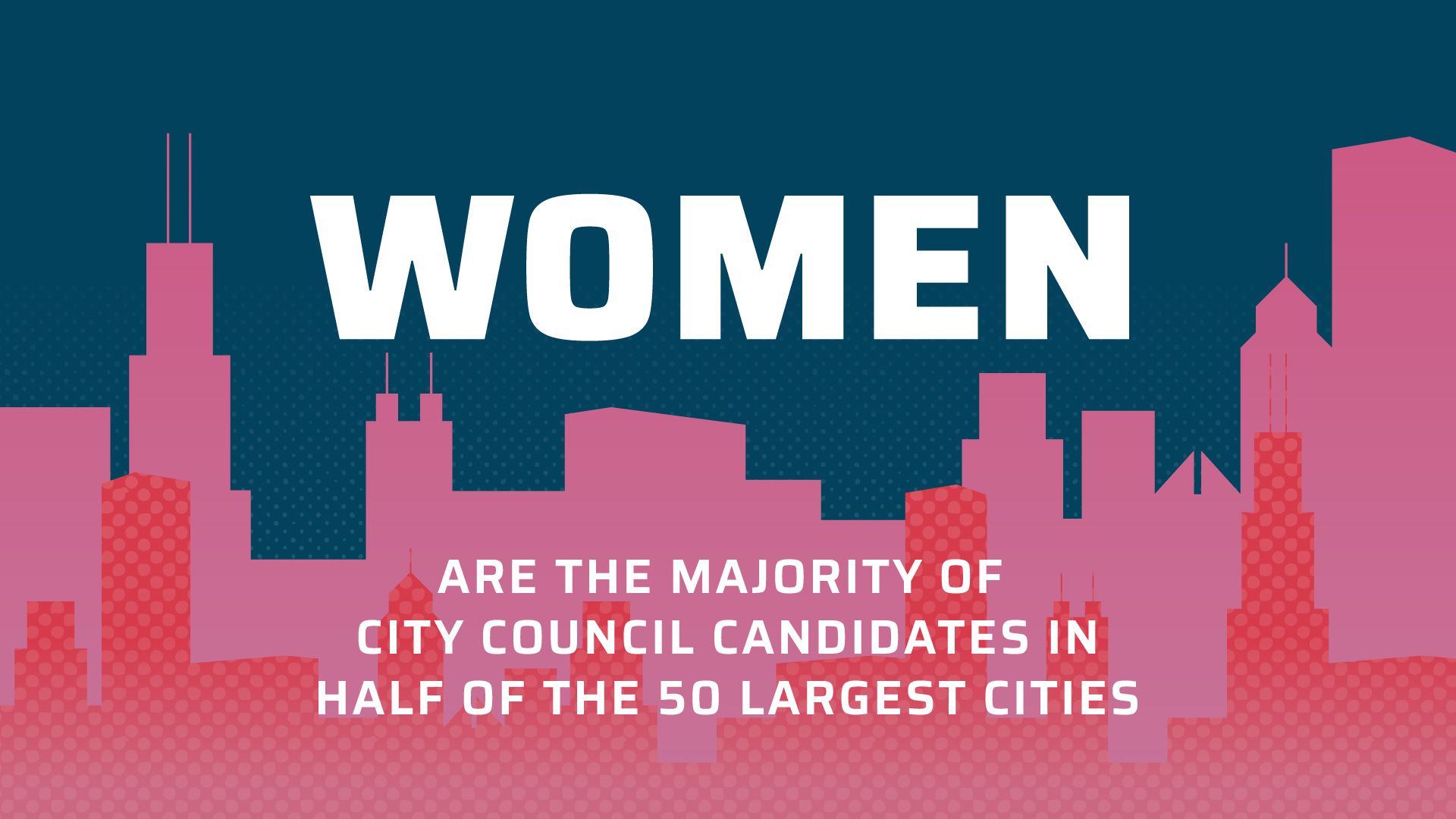 WOMEN

ARE THE MAJORITY OF CITY COUNCIL CANDIDATES IN HALF OF THE 50 LARGEST CITIES