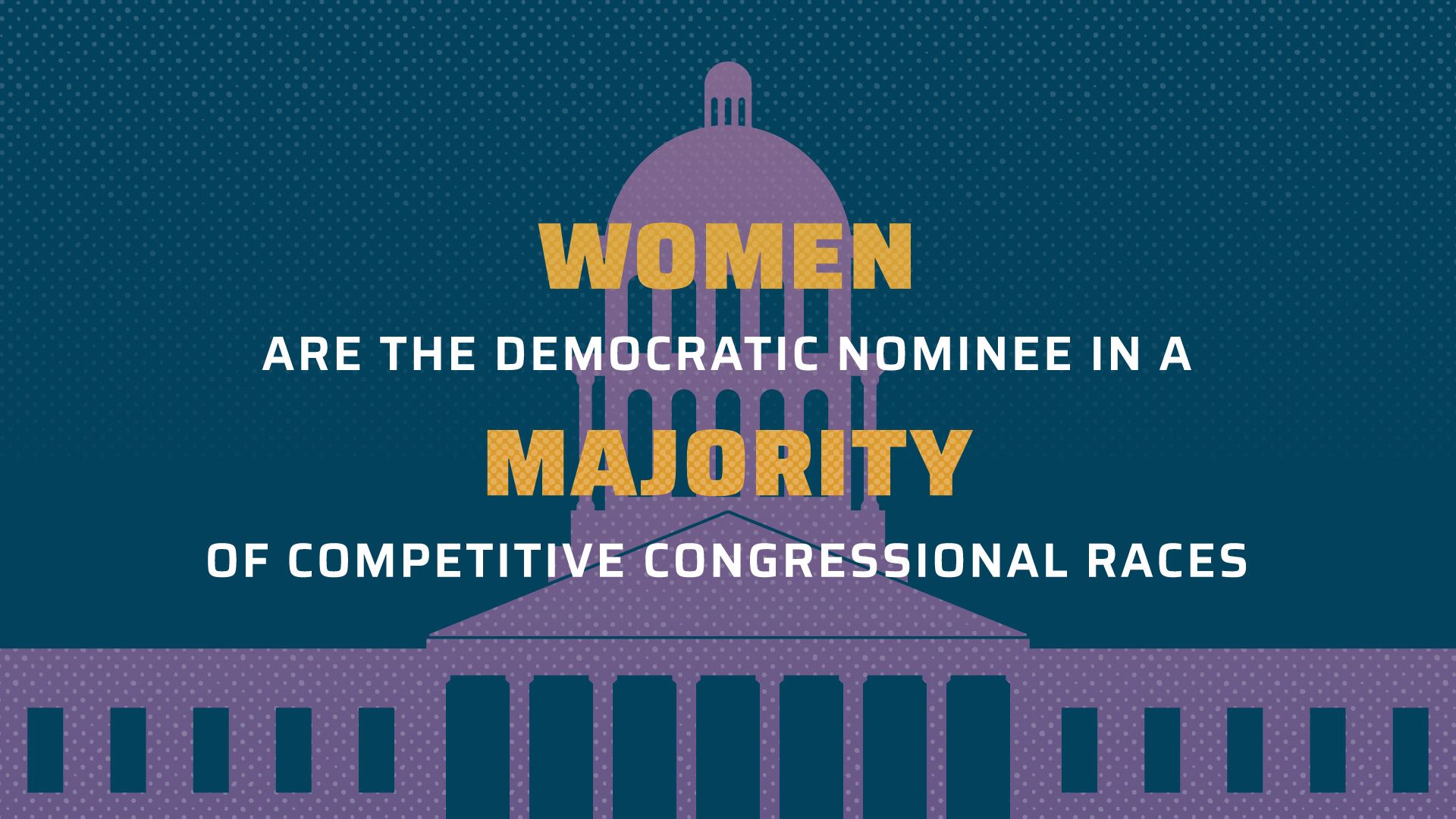 WOMEN

ARE THE DEMOCRATIC NOMINEE IN A

MAJORITY

OF COMPETITIVE CONGRESSIONAL RACES